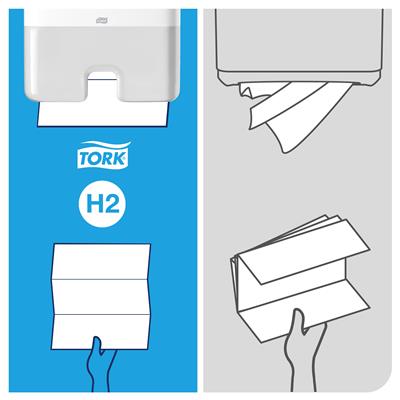 TORK

H2